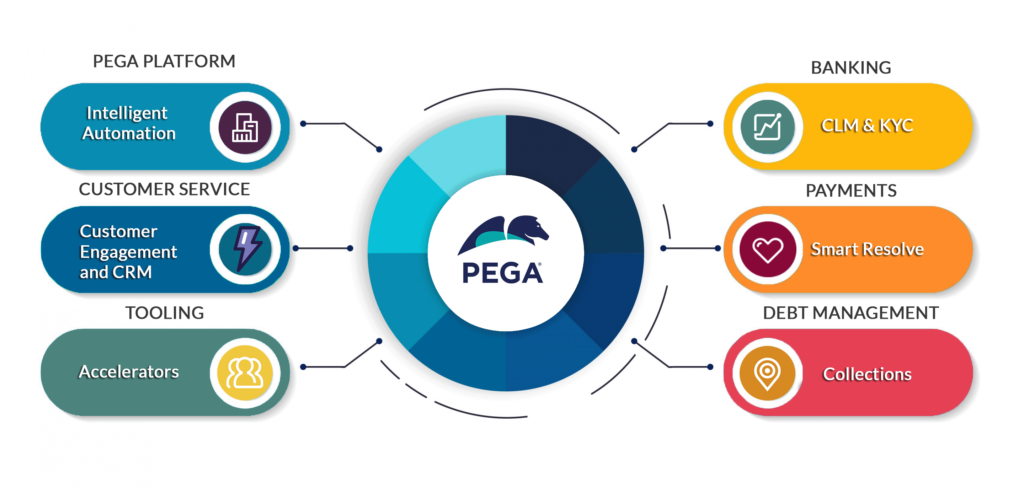 PEGA PLATFORM

Intelligent Automation

CUSTOMER SERVICE

Customer Engagement and CRM

TOOLING

Accelerators

PEGA

BANKING

CLM & KYC

PAYMENTS

Smart Resolve

DEBT MANAGEMENT

Collections