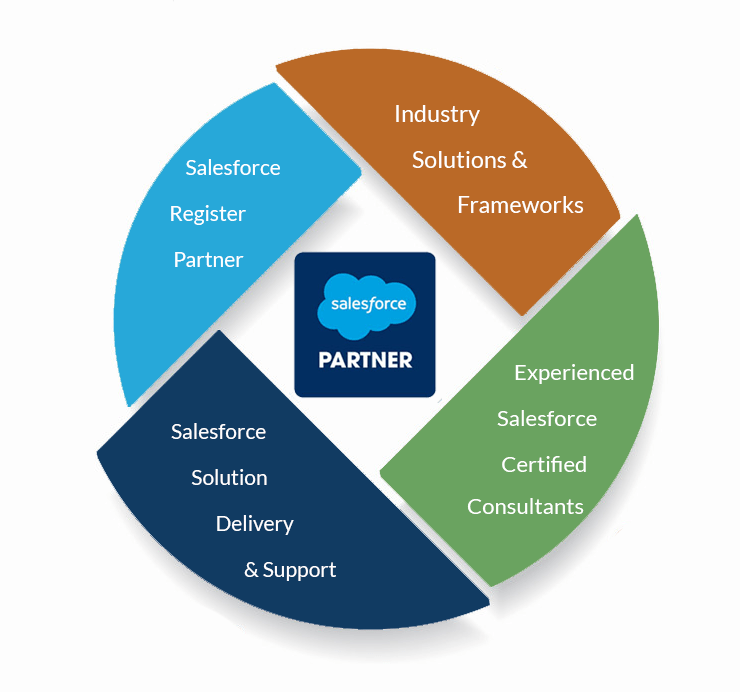 Salesforce Register Partner

Industry Solutions & Frameworks

salesforce
PARTNER

Experienced Salesforce Certified Consultants

Salesforce Solution Delivery & Support